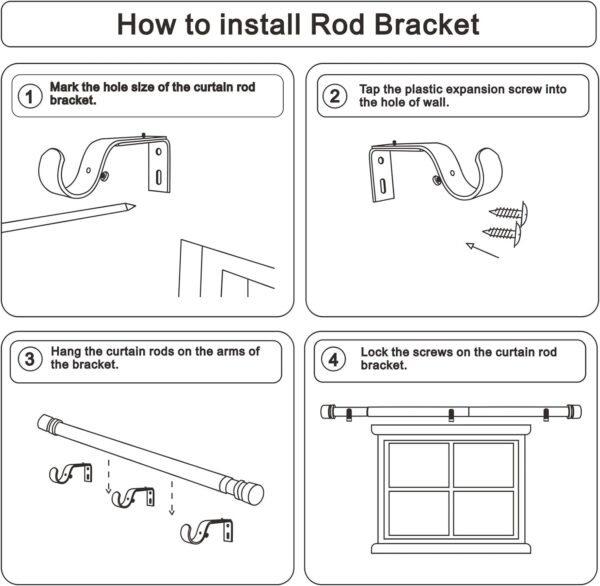 How to install Rod Bracket

1 Mark the hole size of the curtain rod bracket.

2 Tap the plastic expansion screw into the hole of wall.

3 Hang the curtain rods on the arms of the bracket.

4 Lock the screws on the curtain rod bracket.